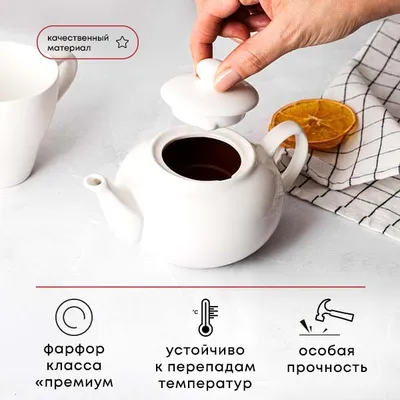 качественный материал

°C

фарфор класса «премиум

устойчиво к перепадам температур

особая прочность